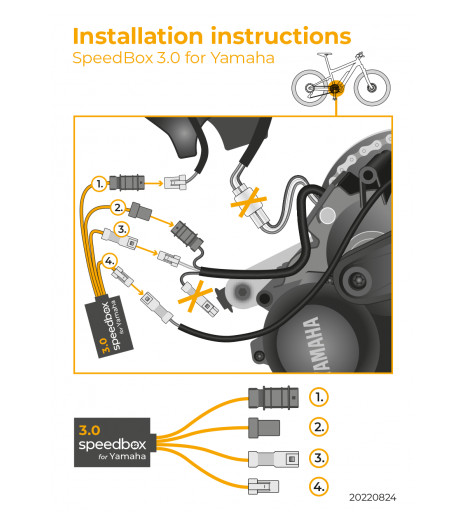 Installation instructions
SpeedBox 3.0 for Yamaha

1.
2.
3.
4.

3.0
speedbox
for Yamaha

YAMAHA

3.0
speedbox
for Yamaha

1.
2.
3.
4.

20220824